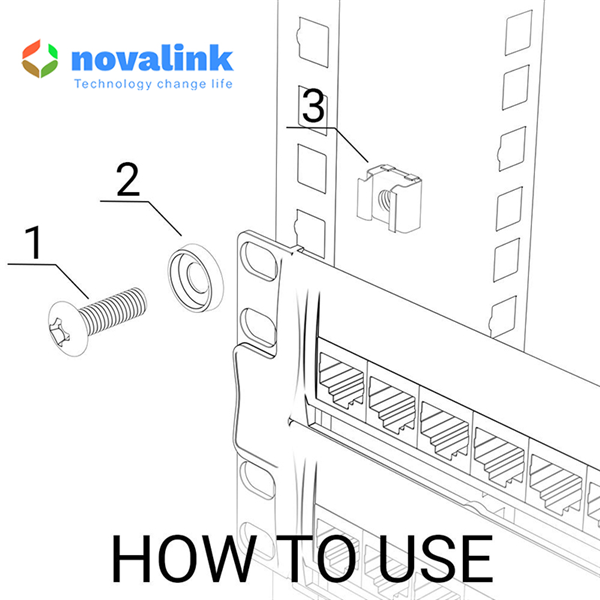 novalink
Technology change life

3

2

1

HOW TO USE