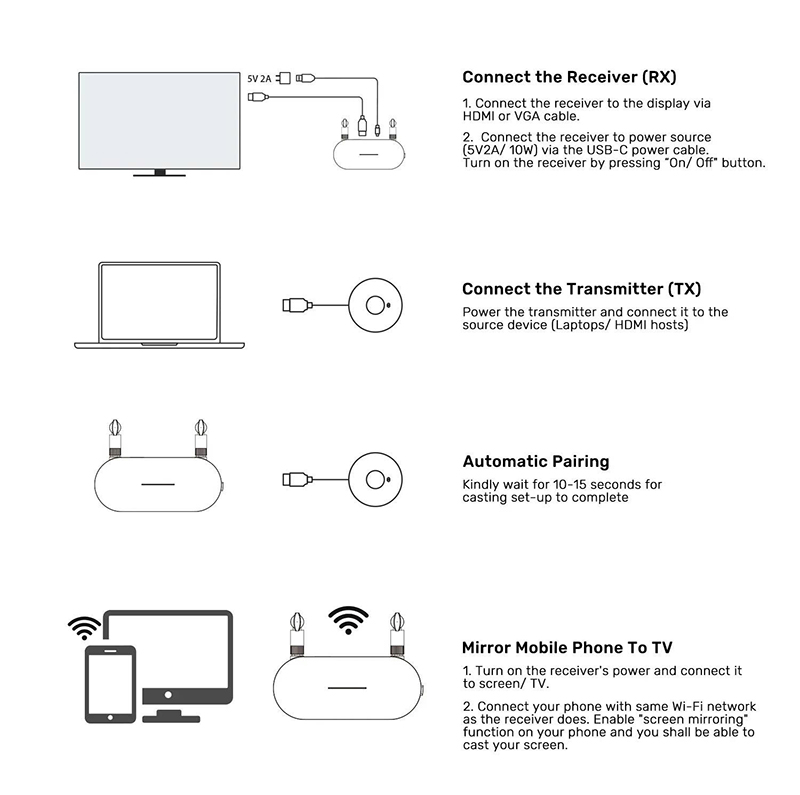 5V 2A

Connect the Receiver (RX)

1. Connect the receiver to the display via HDMI or VGA cable.

2. Connect the receiver to power source (5V2A/ 10W) via the USB-C power cable. Turn on the receiver by pressing "On/ Off" button.

Connect the Transmitter (TX)

Power the transmitter and connect it to the source device (Laptops/ HDMI hosts)

Automatic Pairing

Kindly wait for 10-15 seconds for casting set-up to complete

Mirror Mobile Phone To TV

1. Turn on the receiver's power and connect it to screen/ TV.

2. Connect your phone with same Wi-Fi network as the receiver does. Enable "screen mirroring" function on your phone and you shall be able to cast your screen.