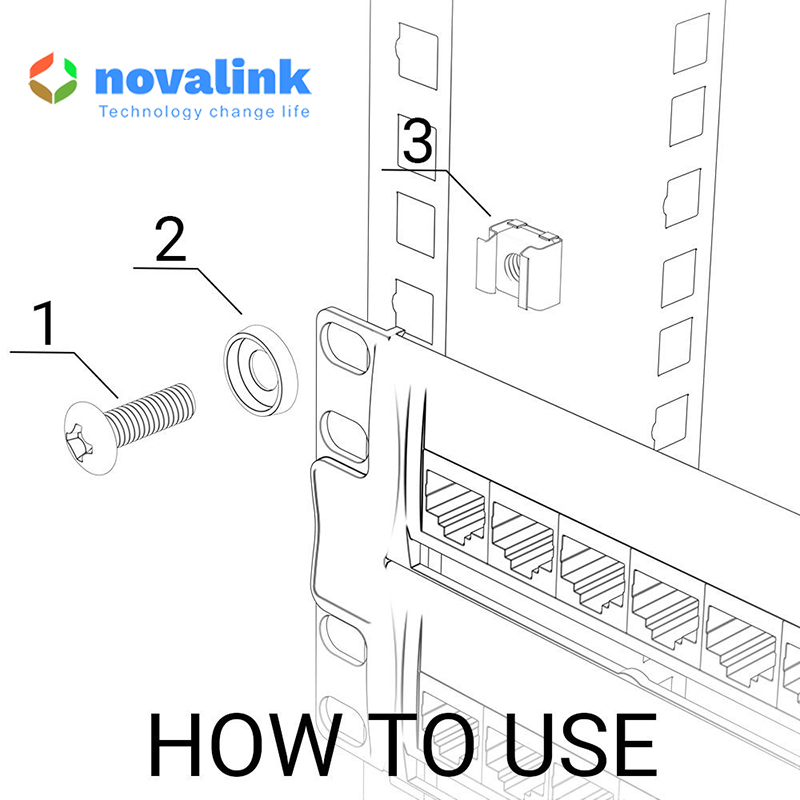 novalink
Technology change life

3

2

1

HOW TO USE